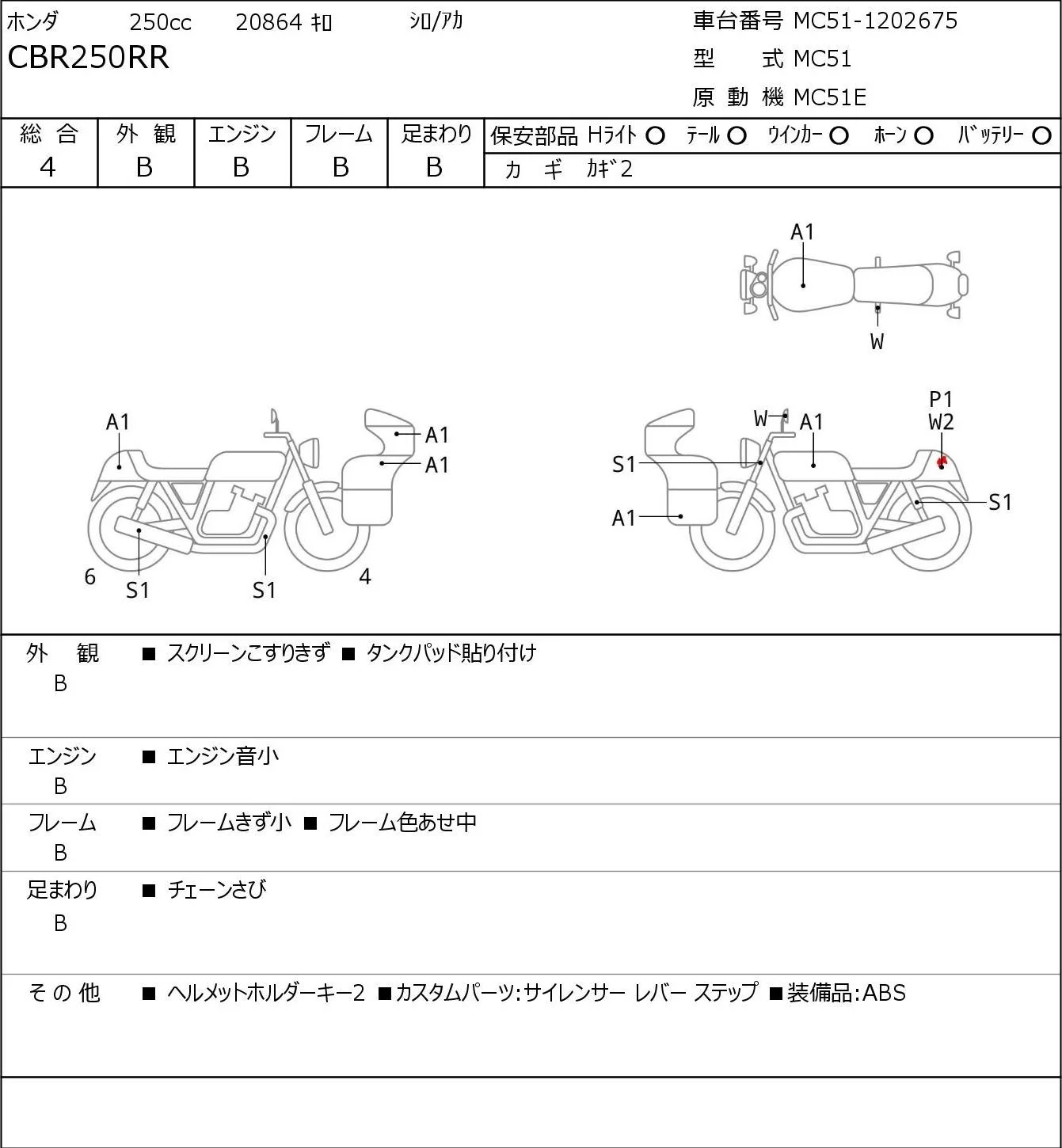 ホンダ 250cc 20864 ｷﾛ ｼﾛ/ｱｶ

CBR250RR

車台番号 MC51-1202675
型 式 MC51
原 動 機 MC51E

| 総 合 | 外 観 | エンジン | フレーム | 足まわり |
|---|---|---|---|---|
| 4 | B | B | B | B |

保安部品 Hライト ○ テール ○ ウインカー ○ ホーン ○ バッテリー ○
カ ギ カギ2

A1
W

A1 A1 A1
6 S1 S1 4

W A1 P1 W2
S1 S1
A1

外 観 B ■ スクリーンこすりきず ■ タンクパッド貼り付け

エンジン B ■ エンジン音小

フレーム B ■ フレームきず小 ■ フレーム色あせ中

足まわり B ■ チェーンさび

そ の 他 ■ ヘルメットホルダーキー2 ■カスタムパーツ:サイレンサー レバー ステップ ■装備品:ABS