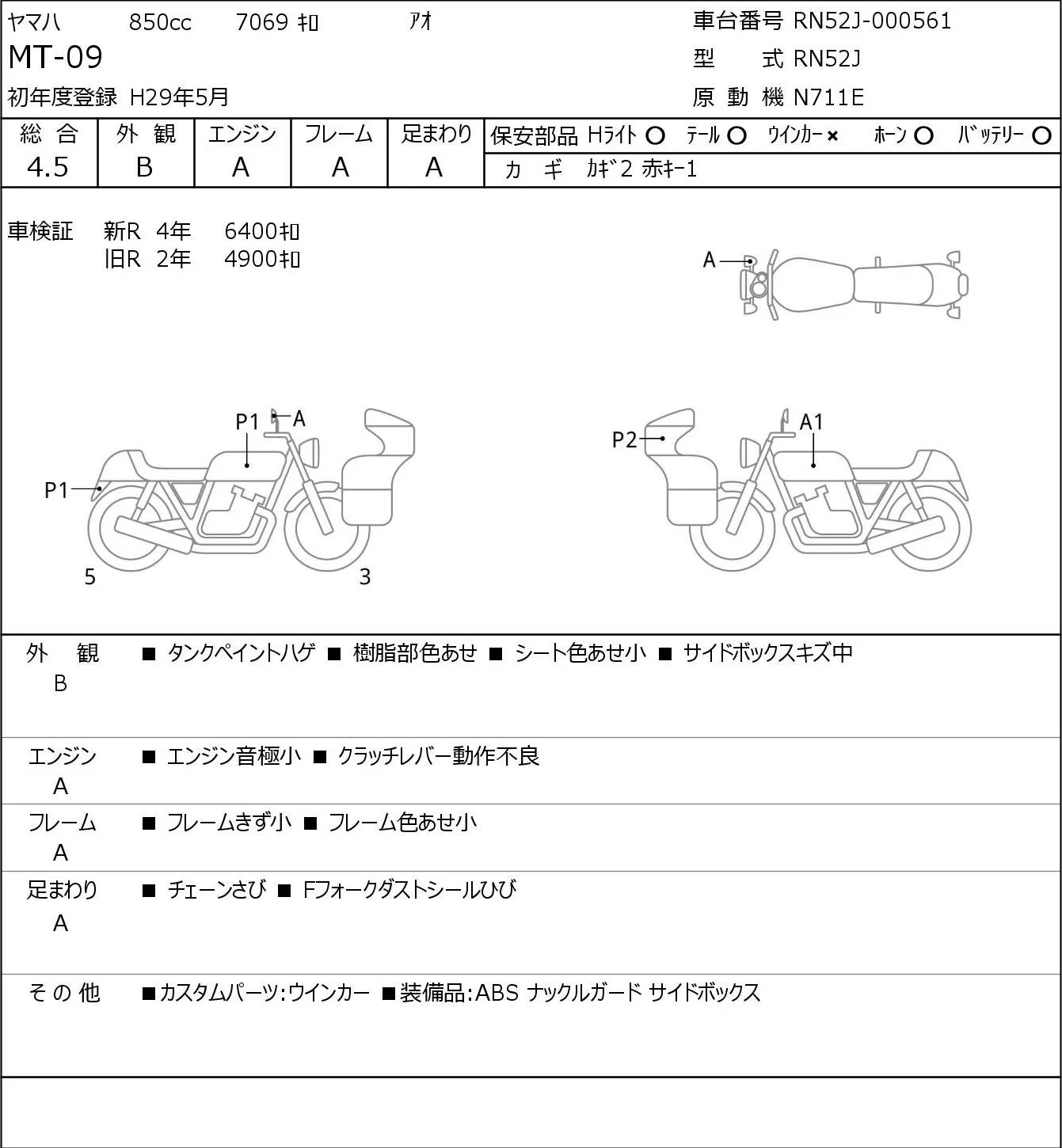 ヤマハ 850cc 7069 ｷﾛ ｱｵ
MT-09
初年度登録 H29年5月

車台番号 RN52J-000561
型 式 RN52J
原 動 機 N711E

| 総 合 | 外 観 | エンジン | フレーム | 足まわり |
|---|---|---|---|---|
| 4.5 | B | A | A | A |

保安部品 Hﾗｲﾄ ○ ﾃｰﾙ ○ ｳｲﾝｶｰ × ﾎｰﾝ ○ ﾊﾞｯﾃﾘｰ ○
カ ギ ｶｷﾞ2 赤ｷｰ1

車検証 新R 4年 6400ｷﾛ
旧R 2年 4900ｷﾛ

A
P1 A
P1
5 3
P2 A1

外 観 B ■ タンクペイントハゲ ■ 樹脂部色あせ ■ シート色あせ小 ■ サイドボックスキズ中

エンジン A ■ エンジン音極小 ■ クラッチレバー動作不良

フレーム A ■ フレームきず小 ■ フレーム色あせ小

足まわり A ■ チェーンさび ■ Fフォークダストシールひび

その他 ■カスタムパーツ:ウインカー ■装備品:ABS ナックルガード サイドボックス